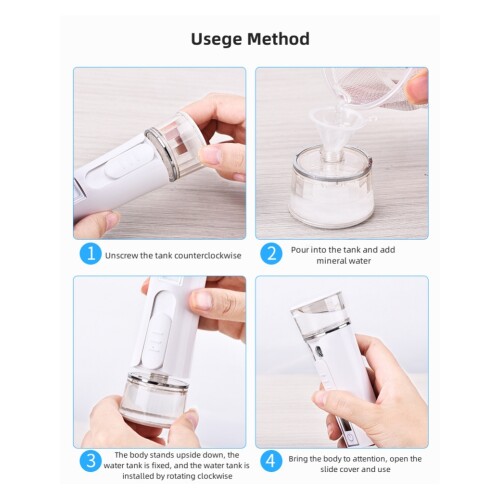 Usege Method

1 Unscrew the tank counterclockwise

2 Pour into the tank and add mineral water

3 The body stands upside down, the water tank is fixed, and the water tank is installed by rotating clockwise

4 Bring the body to attention, open the slide cover and use