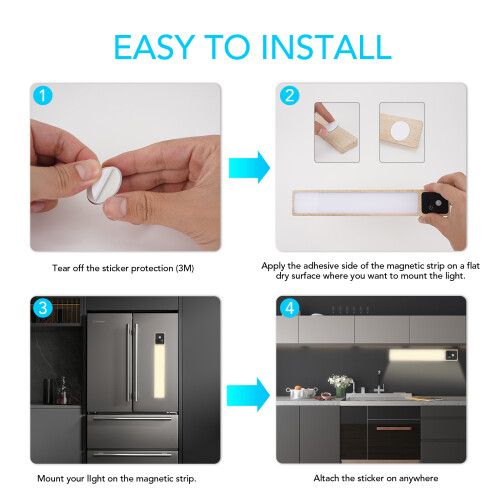 EASY TO INSTALL

1

Tear off the sticker protection (3M)

2

Apply the adhesive side of the magnetic strip on a flat dry surface where you want to mount the light.

3

Mount your light on the magnetic strip.

4

Attach the sticker on anywhere