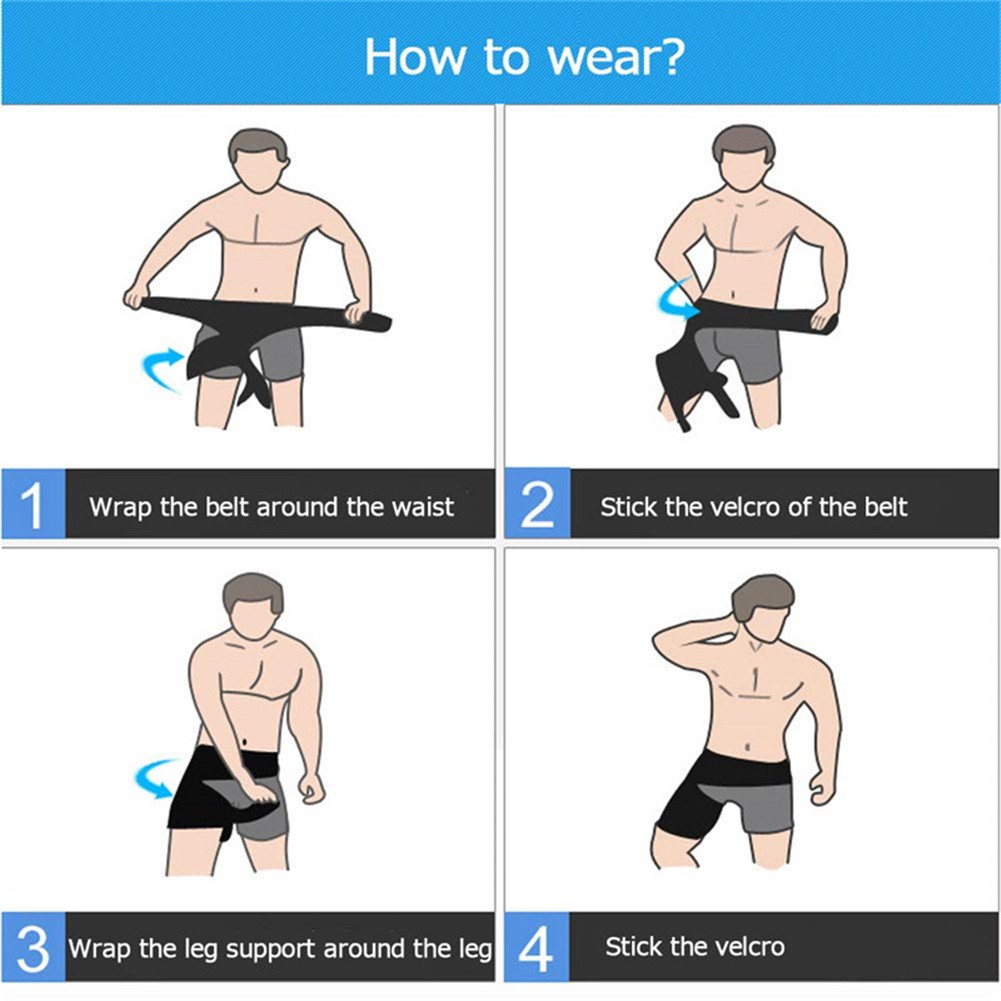 How to wear?

1 Wrap the belt around the waist

2 Stick the velcro of the belt

3 Wrap the leg support around the leg

4 Stick the velcro