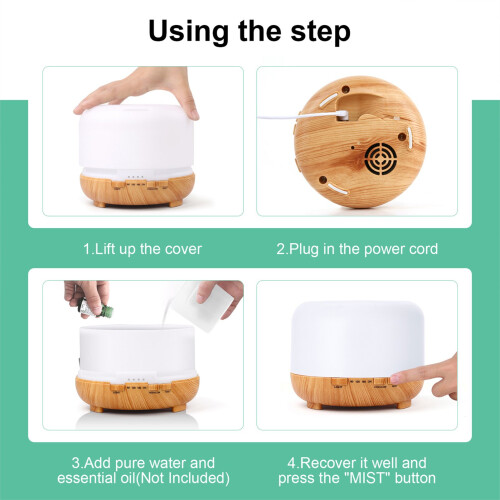 Using the step

1.Lift up the cover

2.Plug in the power cord

3.Add pure water and essential oil(Not Included)

4.Recover it well and press the "MIST" button