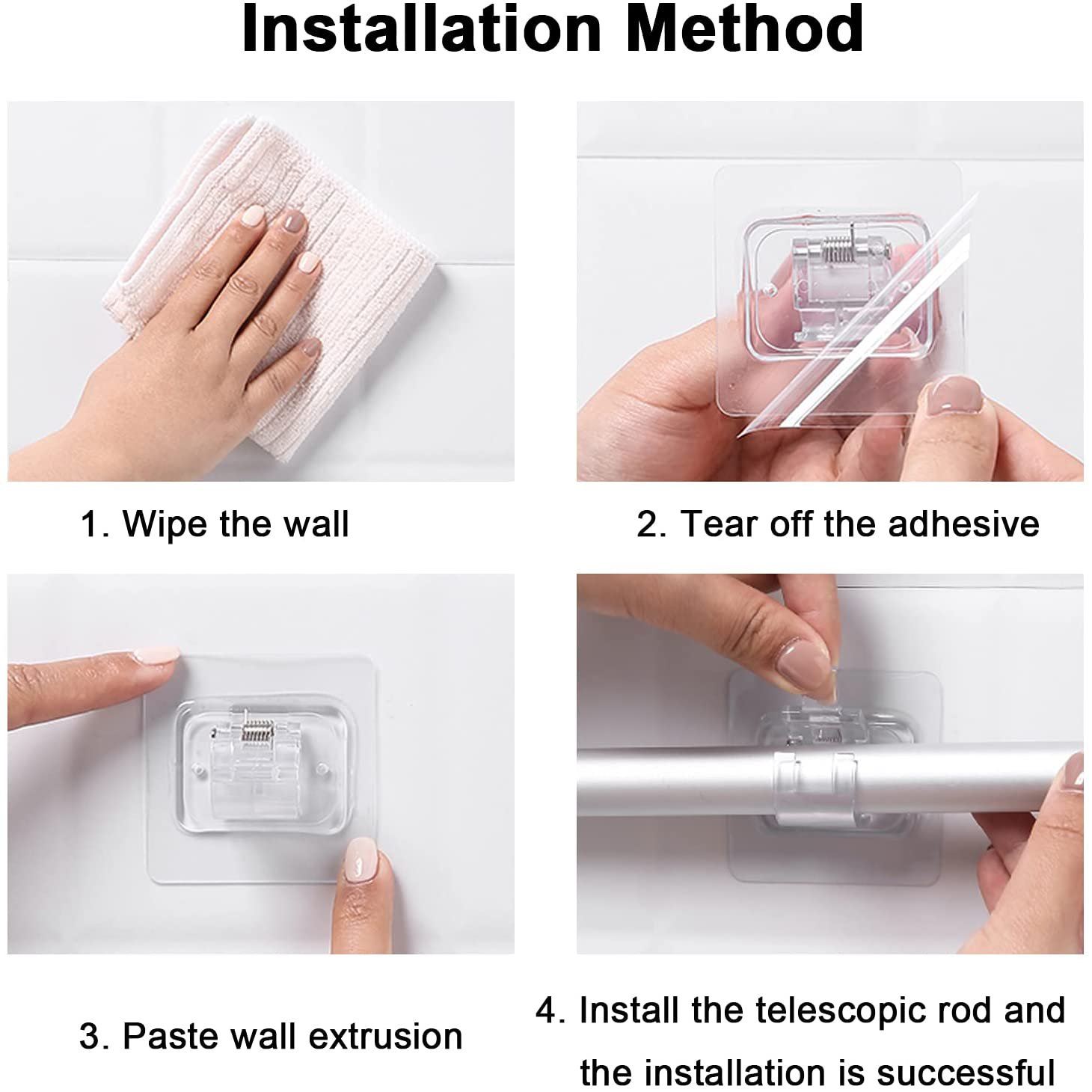 Installation Method

1. Wipe the wall

2. Tear off the adhesive

3. Paste wall extrusion

4. Install the telescopic rod and the installation is successful