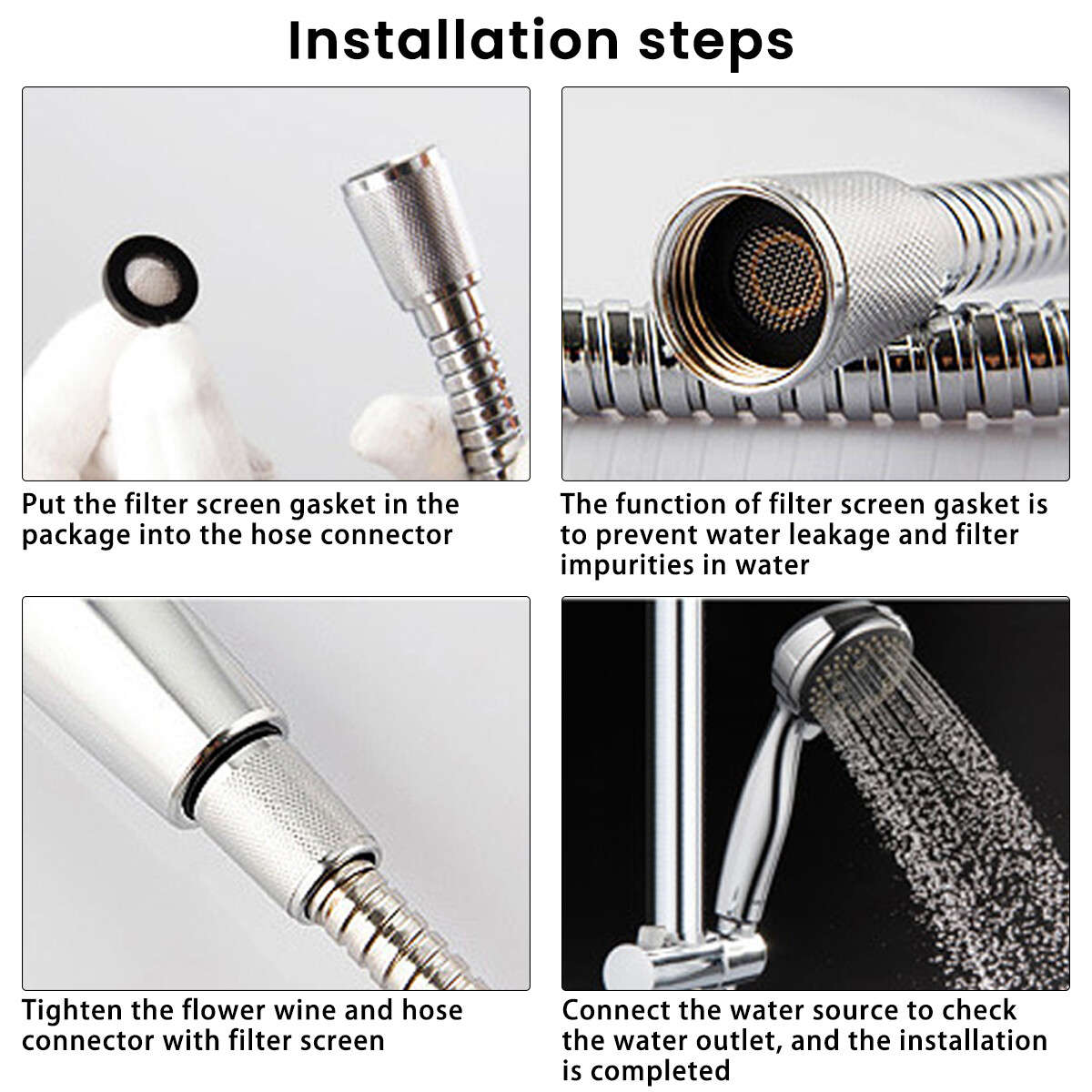 Installation steps

Put the filter screen gasket in the package into the hose connector

The function of filter screen gasket is to prevent water leakage and filter impurities in water

Tighten the flower wine and hose connector with filter screen

Connect the water source to check the water outlet, and the installation is completed